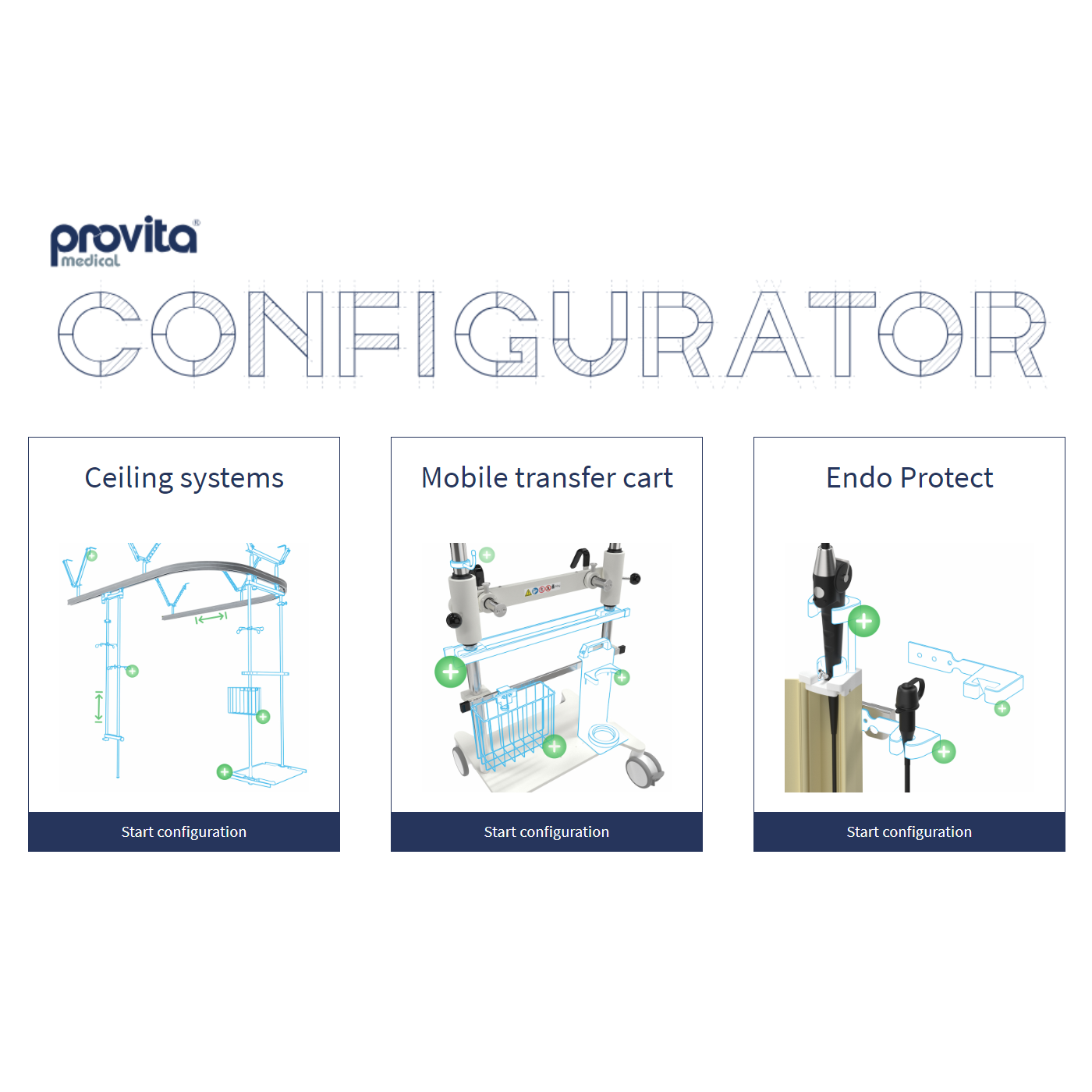 provita® medical

CONFIGURATOR

Ceiling systems

Start configuration

Mobile transfer cart

Start configuration

Endo Protect

Start configuration