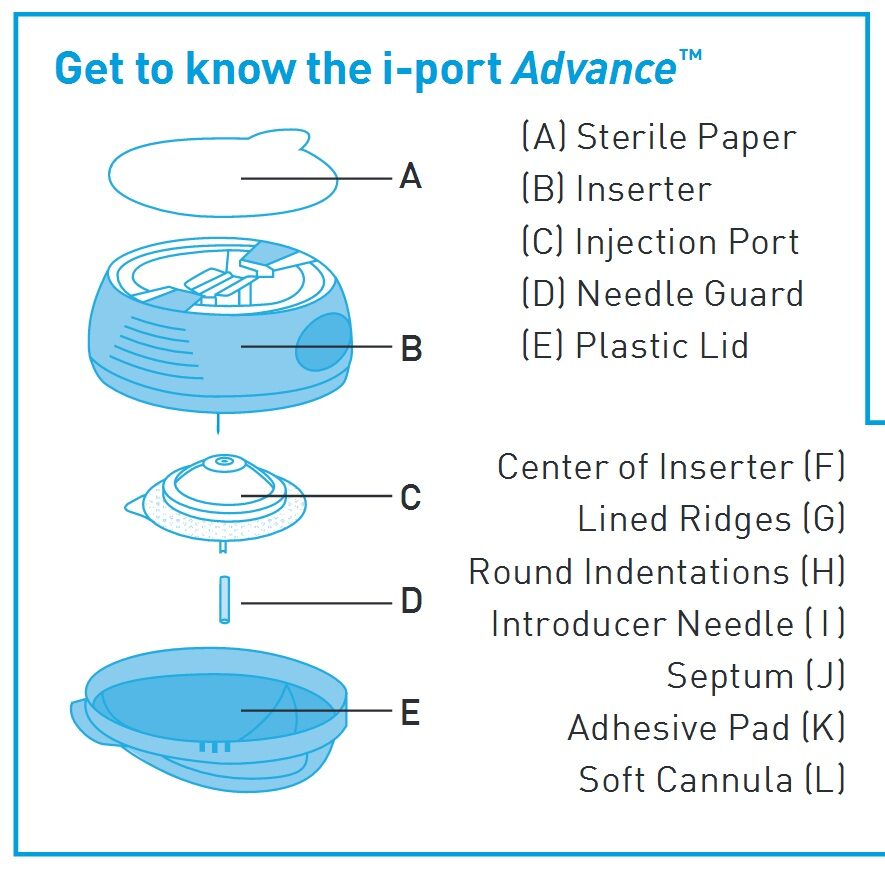 Get to know the i-port Advance™

A

B

C

D

E

(A) Sterile Paper
(B) Inserter
(C) Injection Port
(D) Needle Guard
(E) Plastic Lid

Center of Inserter (F)
Lined Ridges (G)
Round Indentations (H)
Introducer Needle (I)
Septum (J)
Adhesive Pad (K)
Soft Cannula (L)