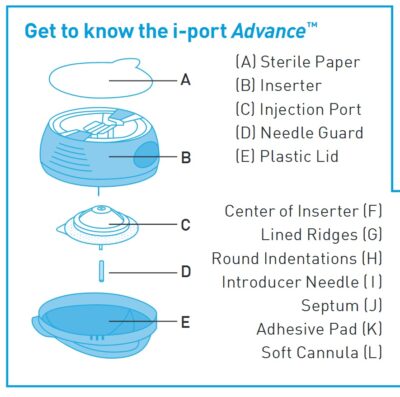 Get to know the i-port Advance™

A
B
C
D
E

(A) Sterile Paper
(B) Inserter
(C) Injection Port
(D) Needle Guard
(E) Plastic Lid

Center of Inserter (F)
Lined Ridges (G)
Round Indentations (H)
Introducer Needle (I)
Septum (J)
Adhesive Pad (K)
Soft Cannula (L)