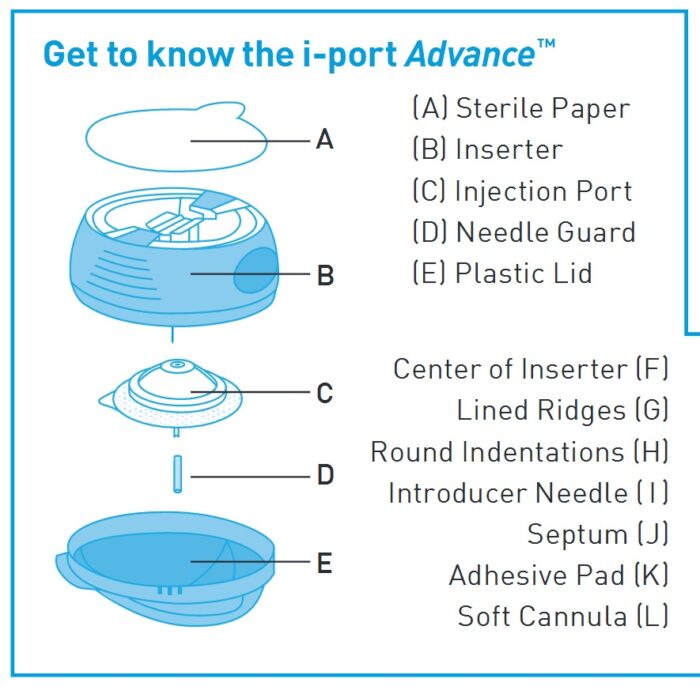 Get to know the i-port Advance™

A

B

C

D

E

(A) Sterile Paper
(B) Inserter
(C) Injection Port
(D) Needle Guard
(E) Plastic Lid

Center of Inserter (F)
Lined Ridges (G)
Round Indentations (H)
Introducer Needle (I)
Septum (J)
Adhesive Pad (K)
Soft Cannula (L)